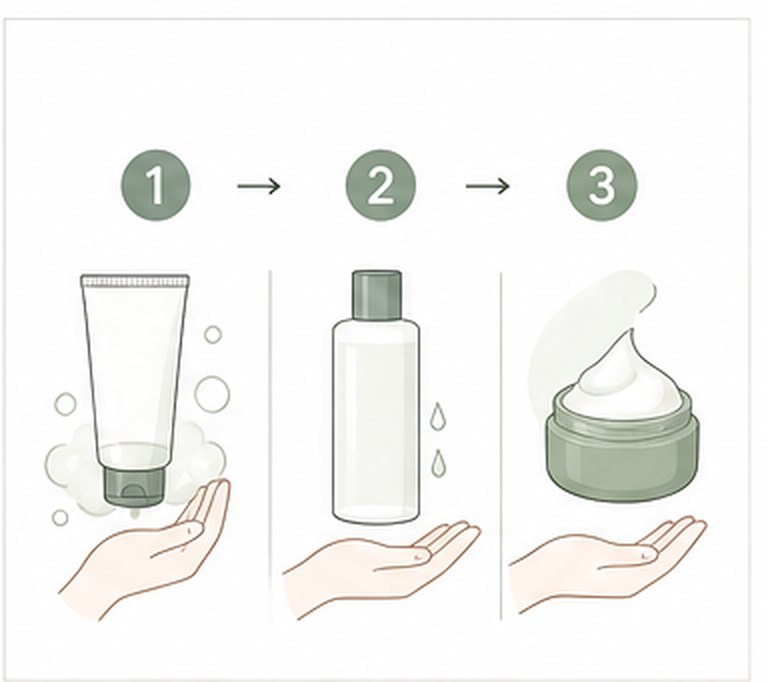 1 → 2 → 3